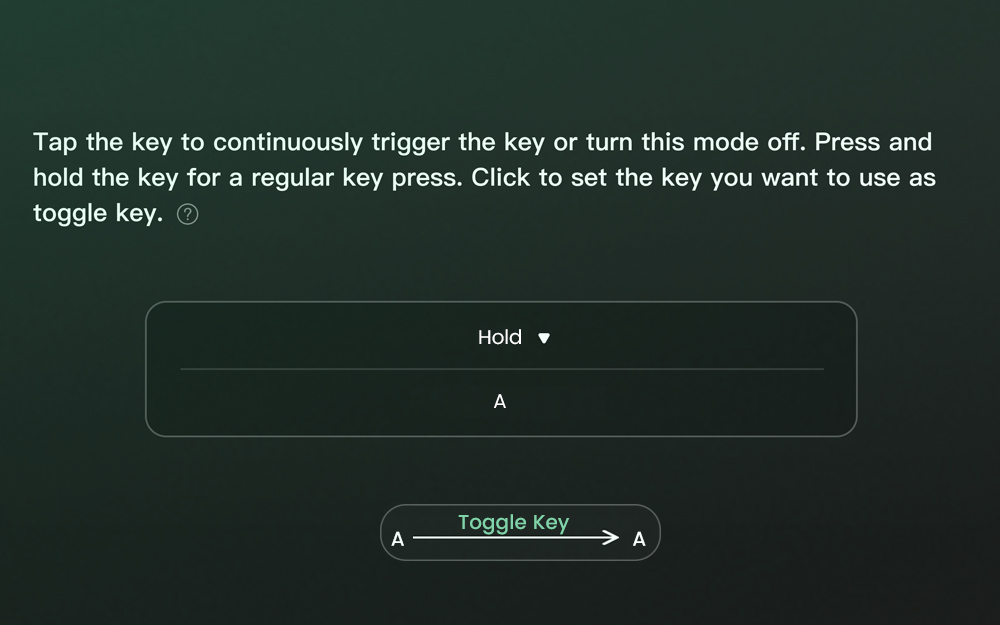 Tap the key to continuously trigger the key or turn this mode off. Press and hold the key for a regular key press. Click to set the key you want to use as toggle key. ?

Hold ▼

A

A Toggle Key A