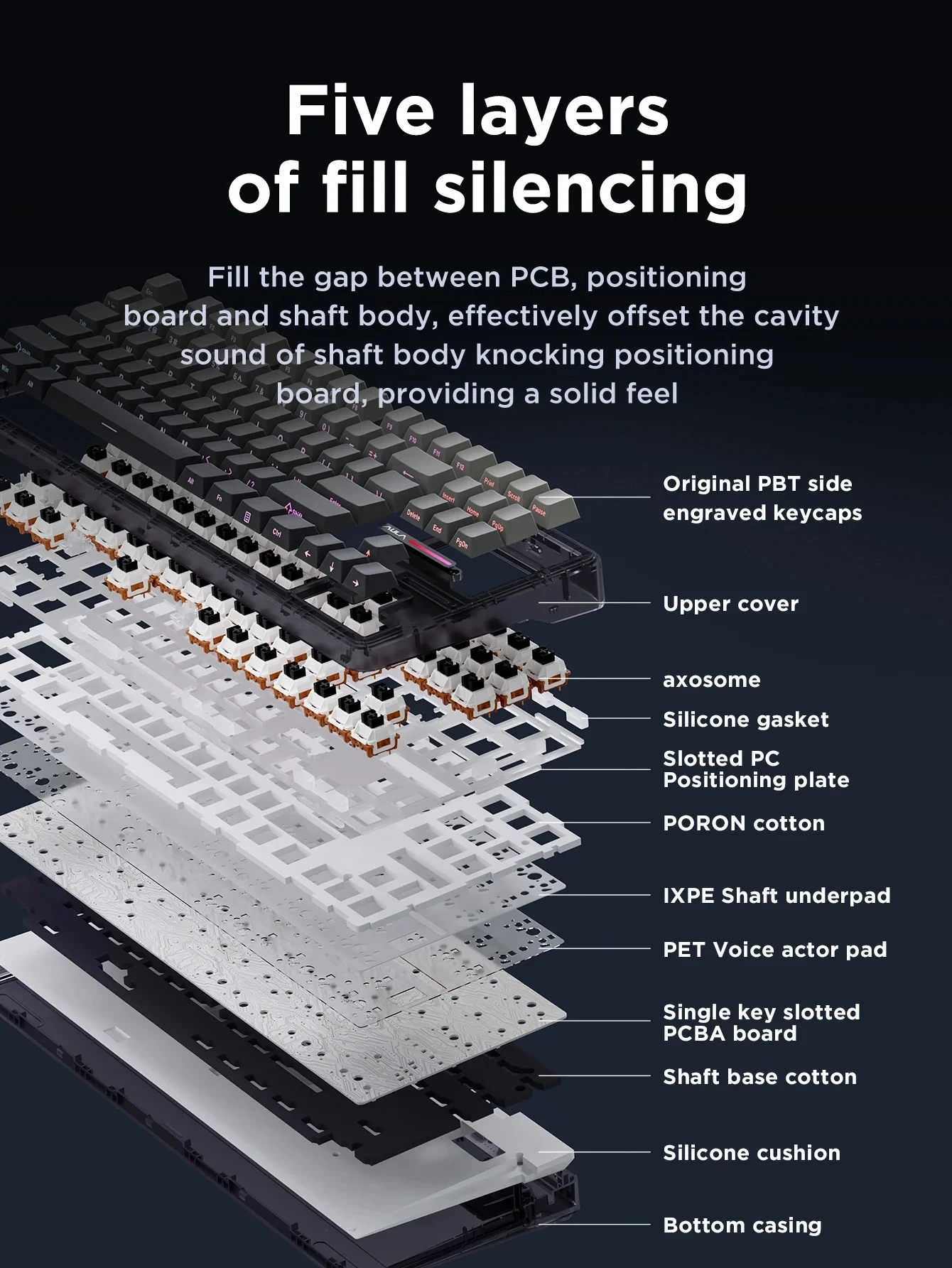 Five layers of fill silencing

Fill the gap between PCB, positioning board and shaft body, effectively offset the cavity sound of shaft body knocking positioning board, providing a solid feel

Original PBT side engraved keycaps

Upper cover

axosome

Silicone gasket

Slotted PC Positioning plate

PORON cotton

IXPE Shaft underpad

PET Voice actor pad

Single key slotted PCBA board

Shaft base cotton

Silicone cushion

Bottom casing